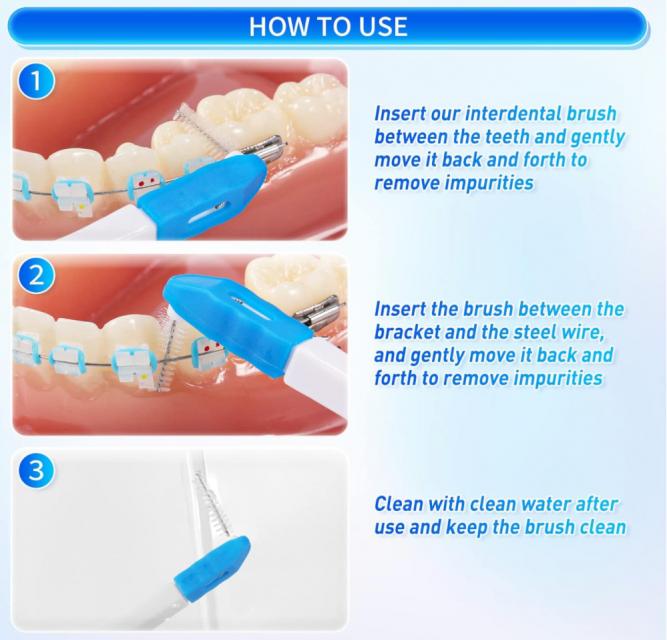 HOW TO USE

1

Insert our interdental brush between the teeth and gently move it back and forth to remove impurities

2

Insert the brush between the bracket and the steel wire, and gently move it back and forth to remove impurities

3

Clean with clean water after use and keep the brush clean