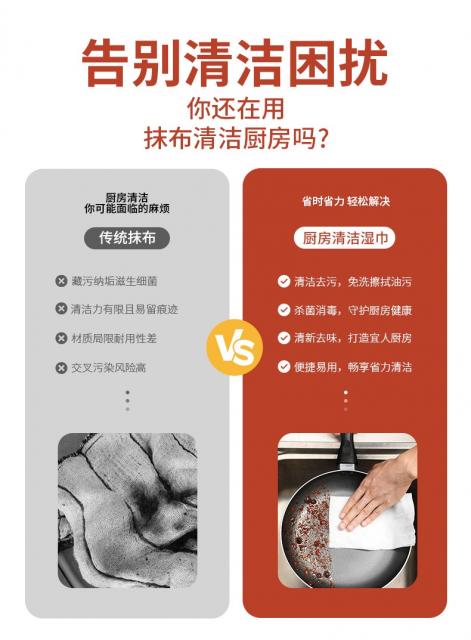 告别清洁困扰
你还在用
抹布清洁厨房吗？

厨房清洁
你可能面临的麻烦

传统抹布

藏污纳垢滋生细菌

清洁力有限且易留痕迹

材质局限耐用性差

交叉污染风险高

VS

省时省力 轻松解决

厨房清洁湿巾

清洁去污，免洗擦拭油污

杀菌消毒，守护厨房健康

清新去味，打造宜人厨房

便捷易用，畅享省力清洁