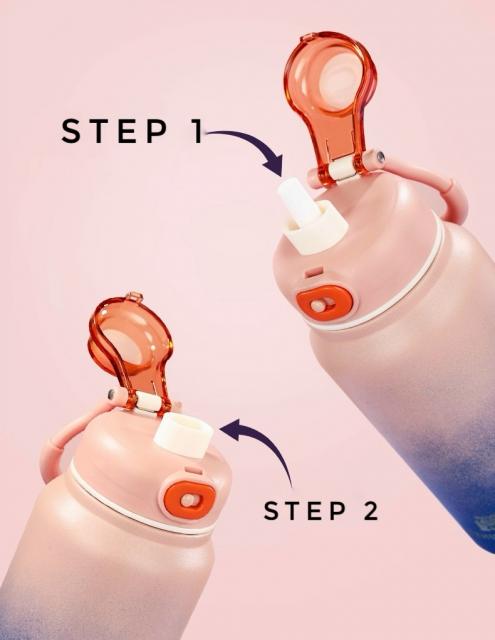 STEP 1

STEP 2