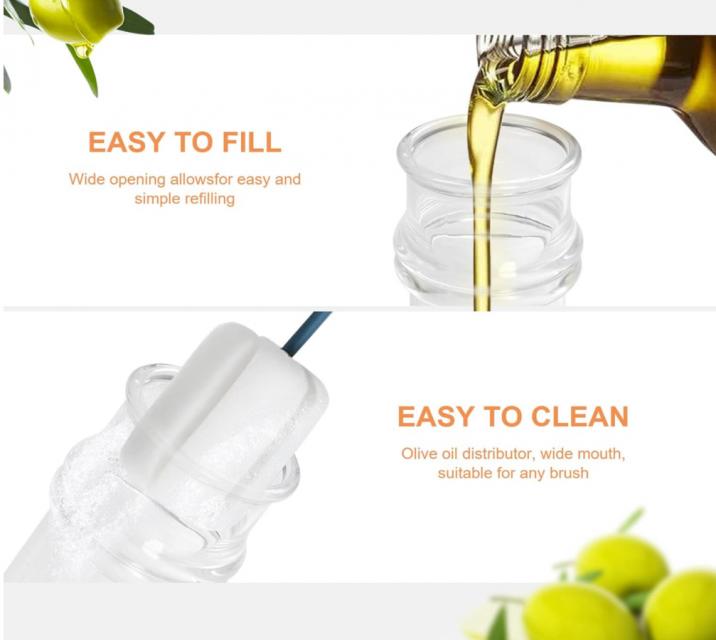 EASY TO FILL

Wide opening allowsfor easy and simple refilling

EASY TO CLEAN

Olive oil distributor, wide mouth, suitable for any brush