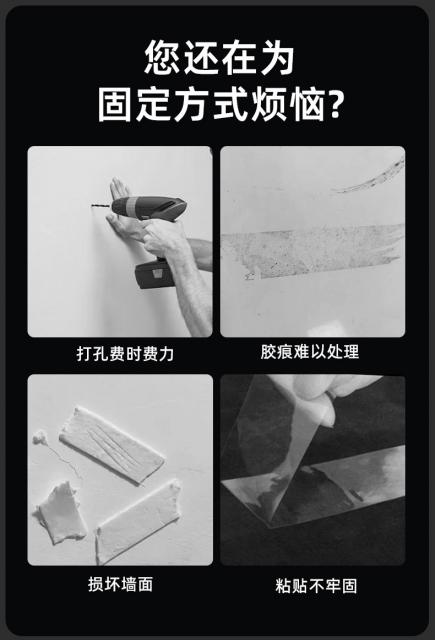 您还在为
固定方式烦恼?

打孔费时费力

胶痕难以处理

损坏墙面

粘贴不牢固