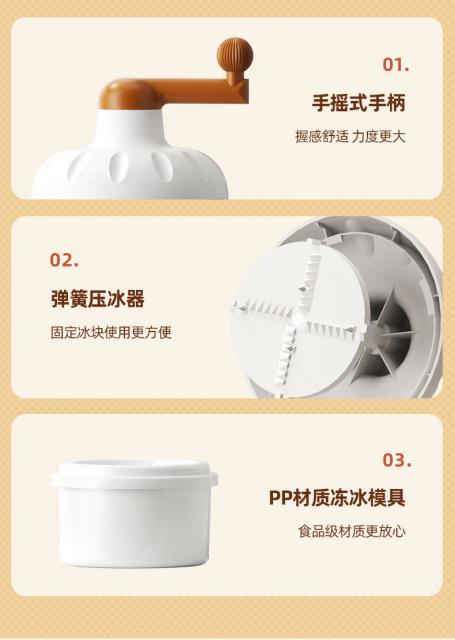 01.

手摇式手柄

握感舒适 力度更大

02.

弹簧压冰器

固定冰块使用更方便

03.

PP材质冻冰模具

食品级材质更放心