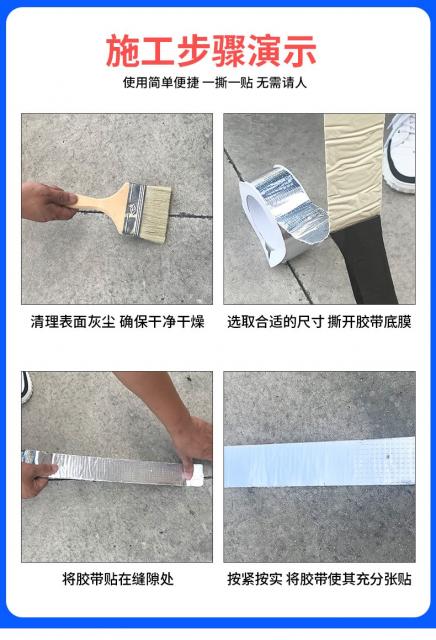 施工步骤演示

使用简单便捷 一撕一贴 无需请人

清理表面灰尘 确保干净干燥

选取合适的尺寸 撕开胶带底膜

将胶带贴在缝隙处

按紧按实 将胶带使其充分张贴