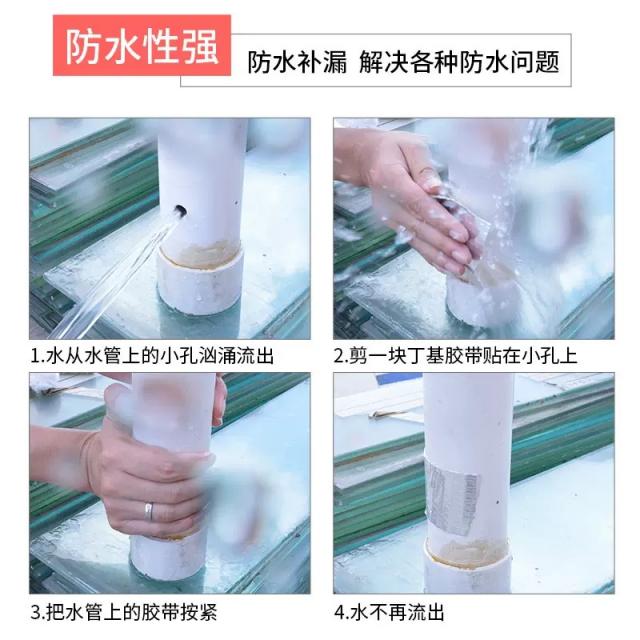 防水性强

防水补漏 解决各种防水问题

1.水从水管上的小孔汹涌流出

2.剪一块丁基胶带贴在小孔上

3.把水管上的胶带按紧

4.水不再流出