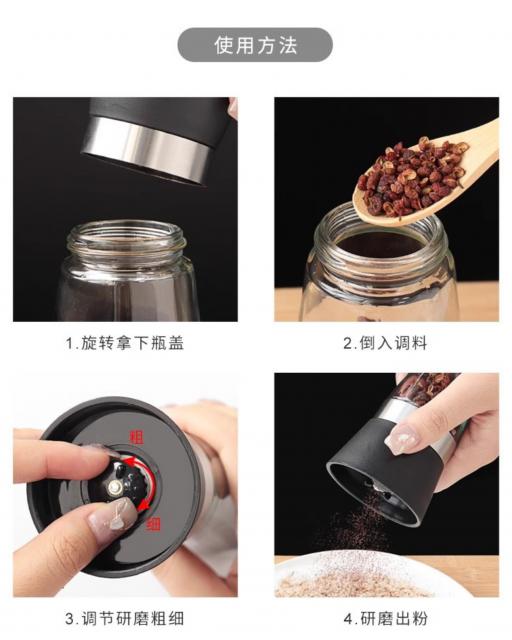 使用方法

1.旋转拿下瓶盖

2.倒入调料

粗
细

3.调节研磨粗细

4.研磨出粉