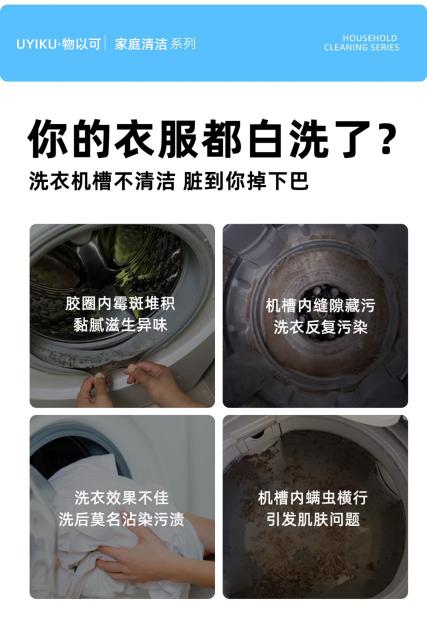 UYIKU·物以可 | 家庭清洁 系列

HOUSEHOLD CLEANING SERIES

你的衣服都白洗了？

洗衣机槽不清洁 脏到你掉下巴

胶圈内霉斑堆积
黏腻滋生异味

机槽内缝隙藏污
洗衣反复污染

洗衣效果不佳
洗后莫名沾染污渍

机槽内螨虫横行
引发肌肤问题