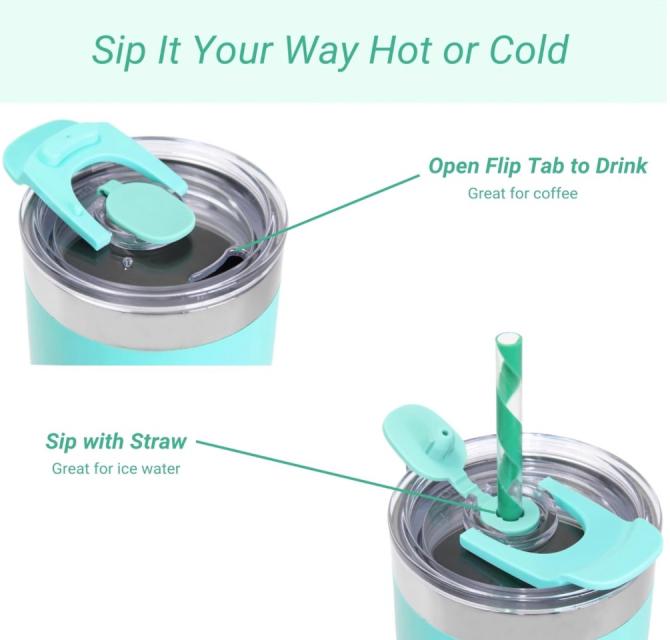 Sip It Your Way Hot or Cold

Open Flip Tab to Drink
Great for coffee

Sip with Straw
Great for ice water