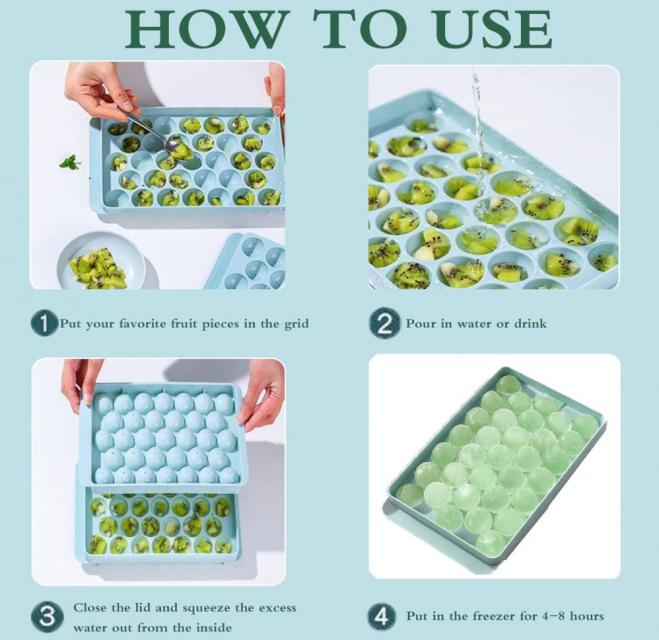 HOW TO USE

1 Put your favorite fruit pieces in the grid

2 Pour in water or drink

3 Close the lid and squeeze the excess water out from the inside

4 Put in the freezer for 4-8 hours