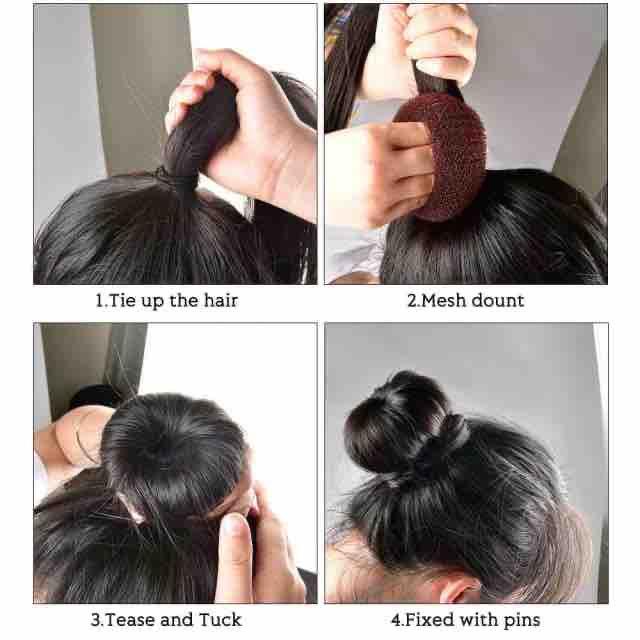 1.Tie up the hair

2.Mesh dount

3.Tease and Tuck

4.Fixed with pins