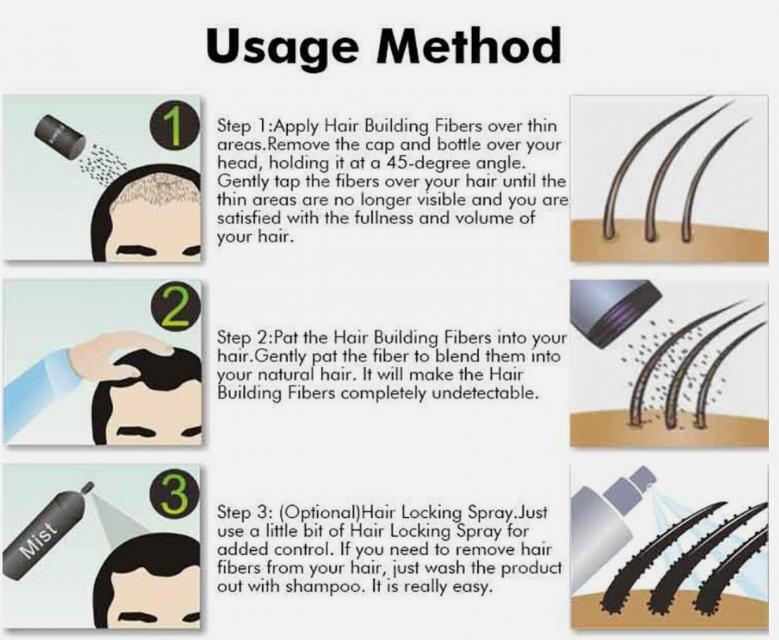 Usage Method

1

Step 1:Apply Hair Building Fibers over thin areas.Remove the cap and bottle over your head, holding it at a 45-degree angle. Gently tap the fibers over your hair until the thin areas are no longer visible and you are satisfied with the fullness and volume of your hair.

2

Step 2:Pat the Hair Building Fibers into your hair.Gently pat the fiber to blend them into your natural hair. It will make the Hair Building Fibers completely undetectable.

3

Mist

Step 3: (Optional)Hair Locking Spray.Just use a little bit of Hair Locking Spray for added control. If you need to remove hair fibers from your hair, just wash the product out with shampoo. It is really easy.