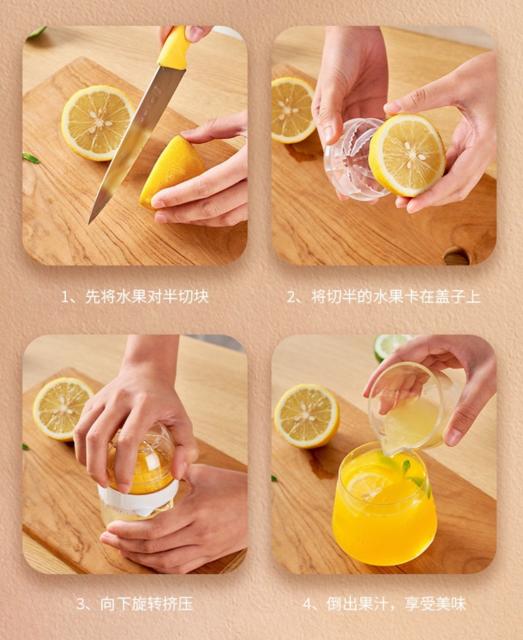 1、先将水果对半切块

2、将切半的水果卡在盖子上

3、向下旋转挤压

4、倒出果汁，享受美味