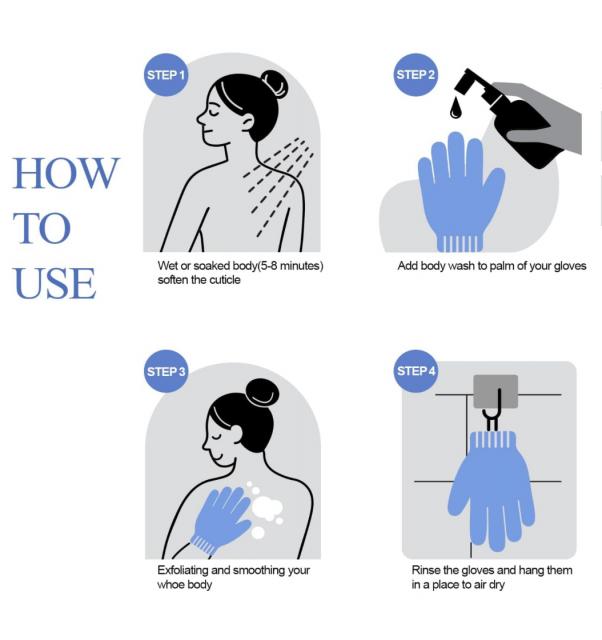 HOW
TO
USE

STEP 1

Wet or soaked body(5-8 minutes) soften the cuticle

STEP 2

Add body wash to palm of your gloves

STEP 3

Exfoliating and smoothing your whoe body

STEP 4

Rinse the gloves and hang them in a place to air dry