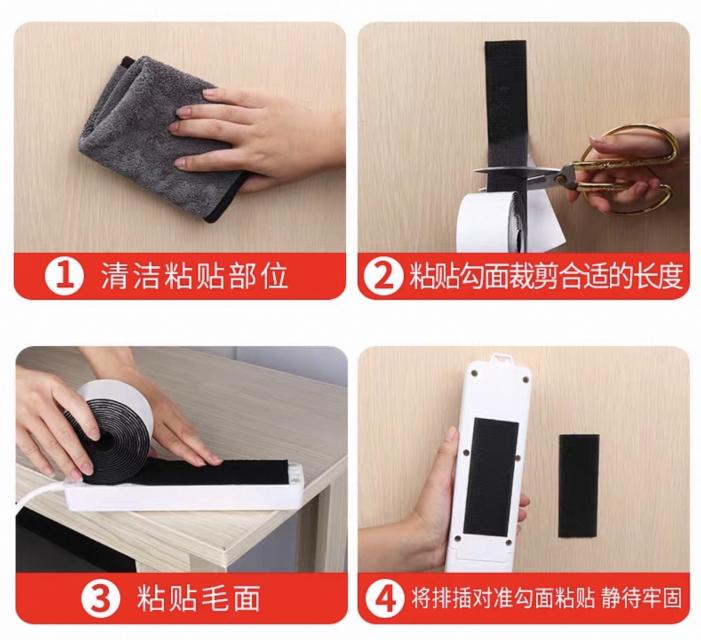 1 清洁粘贴部位

2 粘贴勾面裁剪合适的长度

3 粘贴毛面

4 将排插对准勾面粘贴 静待牢固