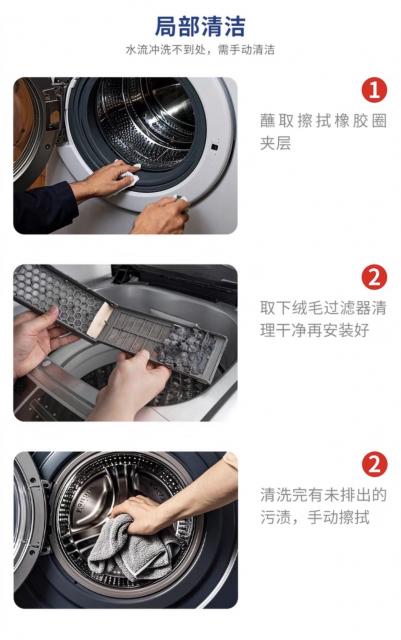 局部清洁

水流冲洗不到处，需手动清洁

1

蘸取擦拭橡胶圈夹层

2

取下绒毛过滤器清理干净再安装好

2

清洗完有未排出的污渍，手动擦拭