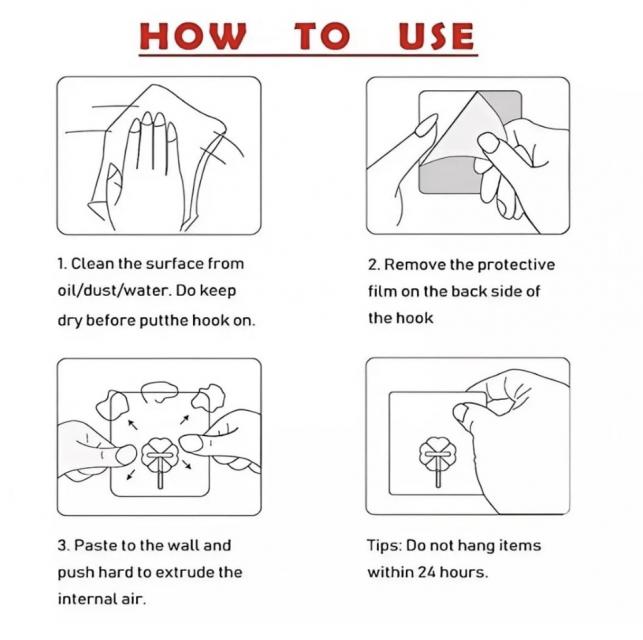 HOW TO USE

1. Clean the surface from oil/dust/water. Do keep dry before putthe hook on.

2. Remove the protective film on the back side of the hook

3. Paste to the wall and push hard to extrude the internal air.

Tips: Do not hang items within 24 hours.