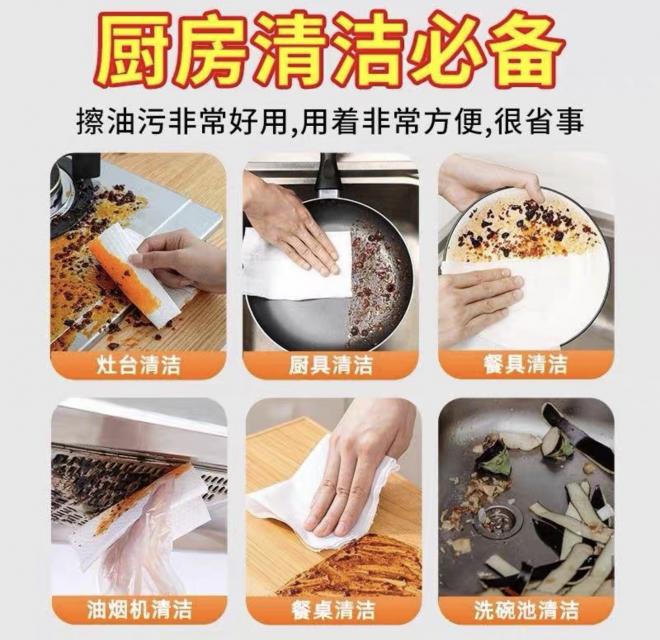 厨房清洁必备

擦油污非常好用,用着非常方便,很省事

灶台清洁

厨具清洁

餐具清洁

油烟机清洁

餐桌清洁

洗碗池清洁