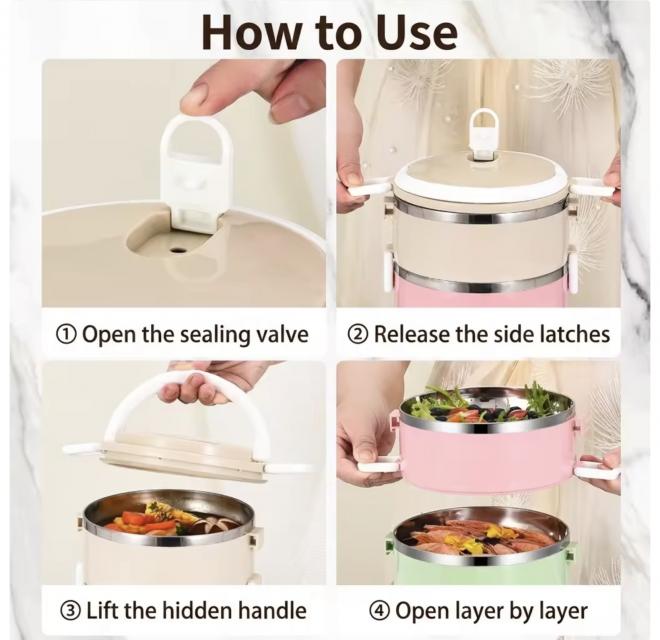 How to Use

① Open the sealing valve

② Release the side latches

③ Lift the hidden handle

④ Open layer by layer