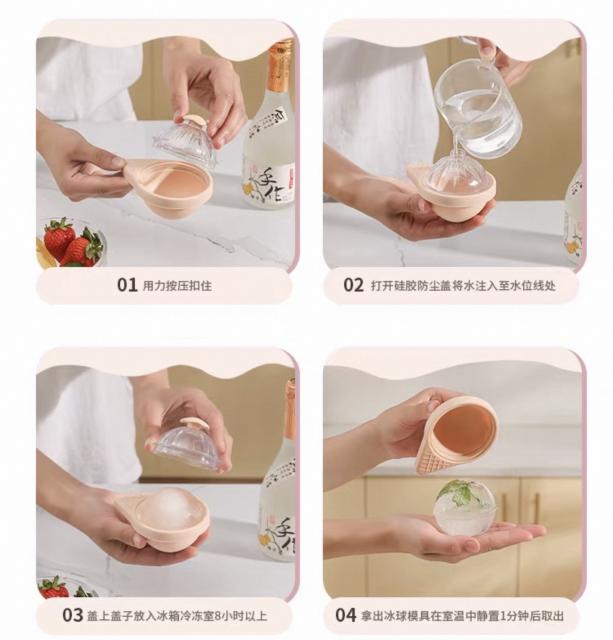 手作

01 用力按压扣住

02 打开硅胶防尘盖 将水注入至水位线处

手作

03 盖上盖子放入冰箱冷冻室8小时以上

04 拿出冰球模具在室温中静置1分钟后取出