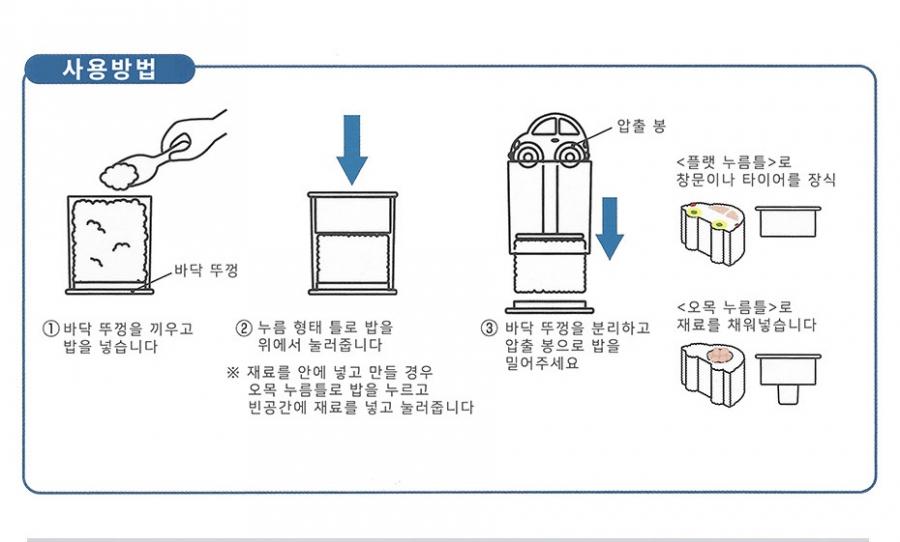 사용방법

바닥 뚜껑

① 바닥 뚜껑을 끼우고 밥을 넣습니다

② 누름 형태 틀로 밥을 위에서 눌러줍니다

※ 재료를 안에 넣고 만들 경우 오목 누름틀로 밥을 누르고 빈공간에 재료를 넣고 눌러줍니다

압출 봉

③ 바닥 뚜껑을 분리하고 압출 봉으로 밥을 밀어주세요

<플랫 누름틀>로 창문이나 타이어를 장식

<오목 누름틀>로 재료를 채워넣습니다