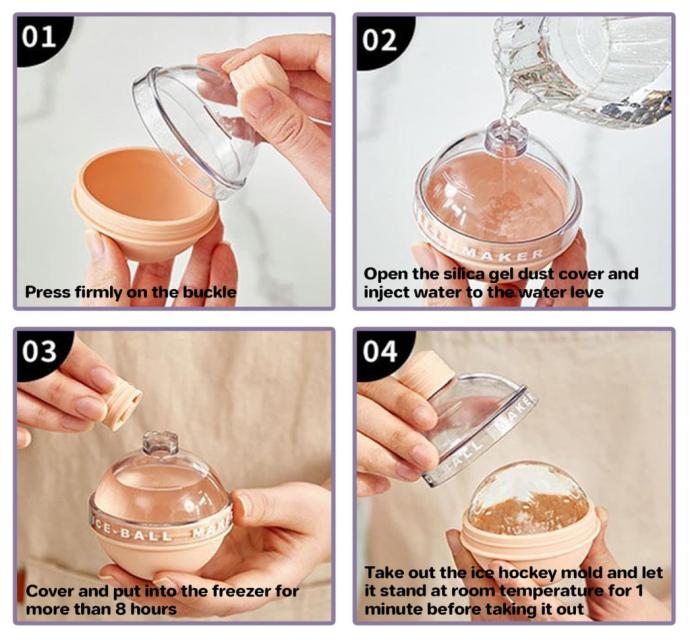 01

Press firmly on the buckle

02

MAKER

Open the silica gel dust cover and inject water to the water leve

03

ICE-BALL MAKER

Cover and put into the freezer for more than 8 hours

04

BALL MAKER

Take out the ice hockey mold and let it stand at room temperature for 1 minute before taking it out