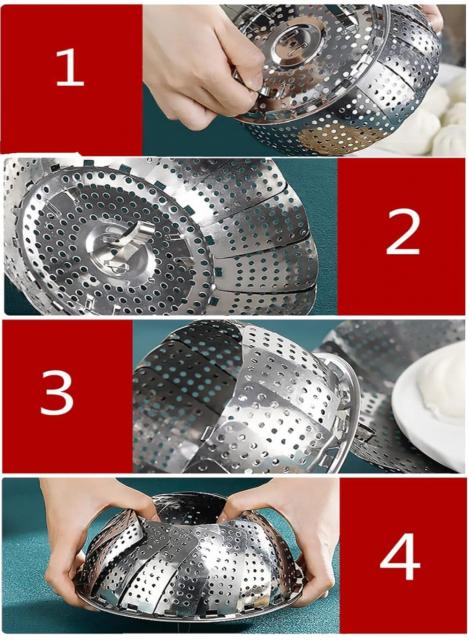 1

2

3

4