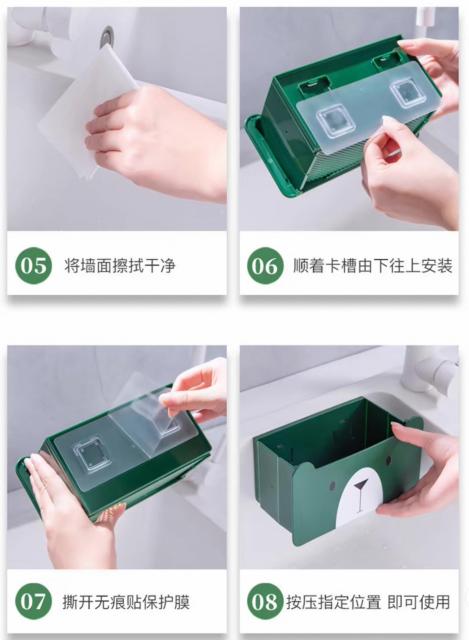 05 将墙面擦拭干净

06 顺着卡槽由下往上安装

07 撕开无痕贴保护膜

08 按压指定位置 即可使用