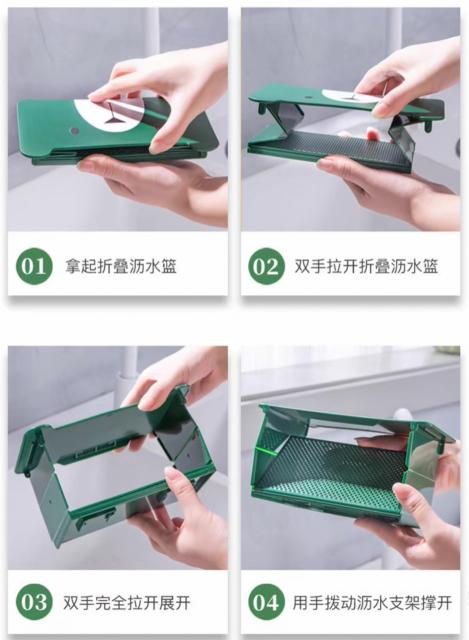 01 拿起折叠沥水篮

02 双手拉开折叠沥水篮

03 双手完全拉开展开

04 用手拨动沥水支架撑开