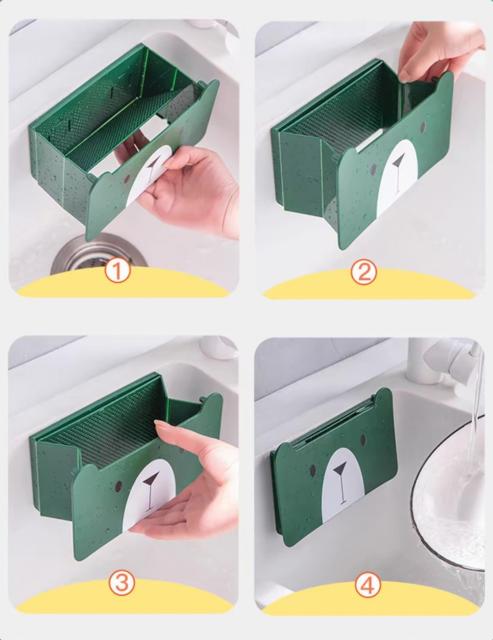 ①

②

③

④