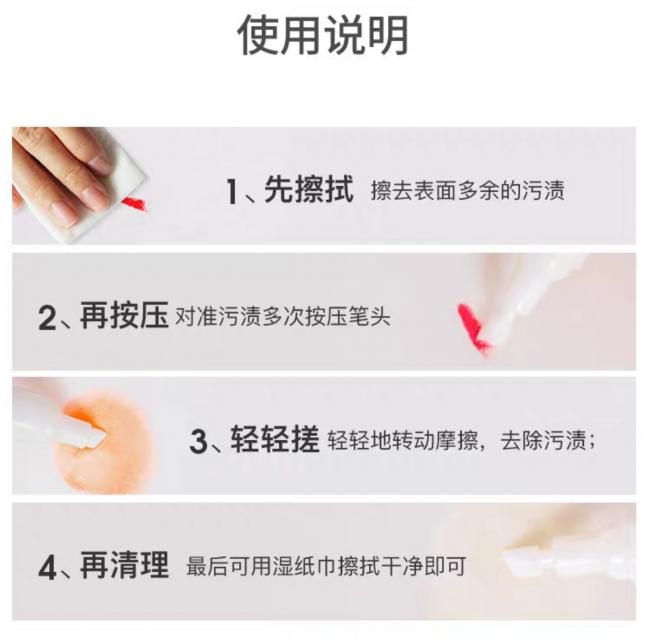 使用说明

1、先擦拭 擦去表面多余的污渍

2、再按压 对准污渍多次按压笔头

3、轻轻搓 轻轻地转动摩擦，去除污渍；

4、再清理 最后可用湿纸巾擦拭干净即可