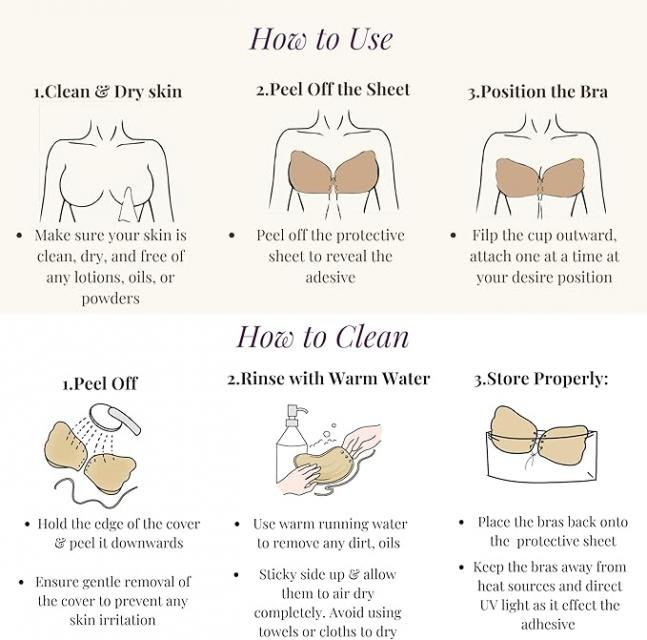 How to Use

1.Clean & Dry skin

• Make sure your skin is clean, dry, and free of any lotions, oils, or powders

2.Peel Off the Sheet

• Peel off the protective sheet to reveal the adesive

3.Position the Bra

• Filp the cup outward, attach one at a time at your desire position

How to Clean

1.Peel Off

• Hold the edge of the cover & peel it downwards

• Ensure gentle removal of the cover to prevent any skin irritation

2.Rinse with Warm Water

• Use warm running water to remove any dirt, oils

• Sticky side up & allow them to air dry completely. Avoid using towels or cloths to dry

3.Store Properly:

• Place the bras back onto the protective sheet

• Keep the bras away from heat sources and direct UV light as it effect the adhesive