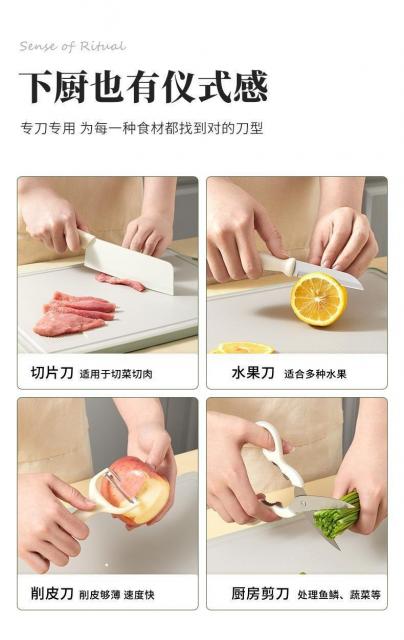 Sense of Ritual

下厨也有仪式感

专刀专用 为每一种食材都找到对的刀型

切片刀 适用于切菜切肉

水果刀 适合多种水果

削皮刀 削皮够薄 速度快

厨房剪刀 处理鱼鳞、蔬菜等