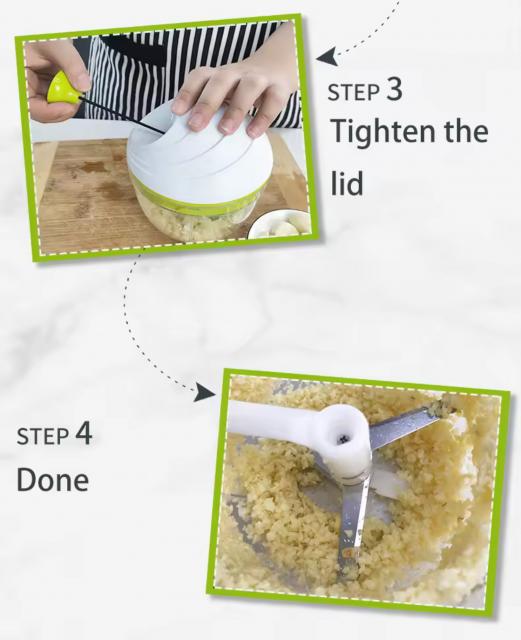 STEP 3
Tighten the lid

STEP 4
Done