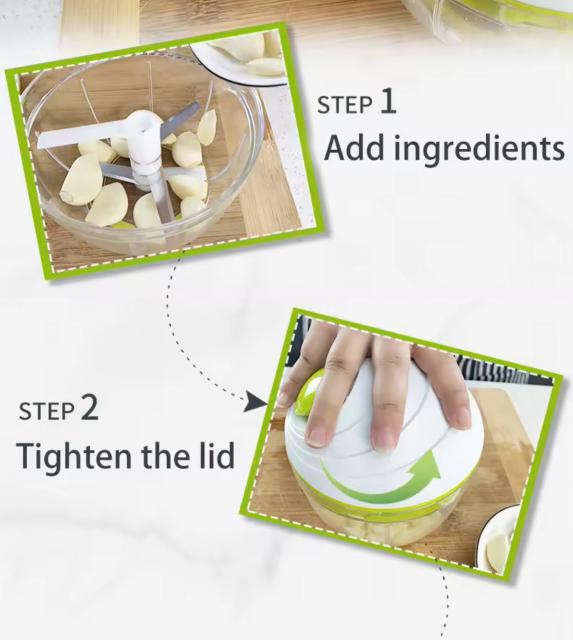 STEP 1
Add ingredients

STEP 2
Tighten the lid