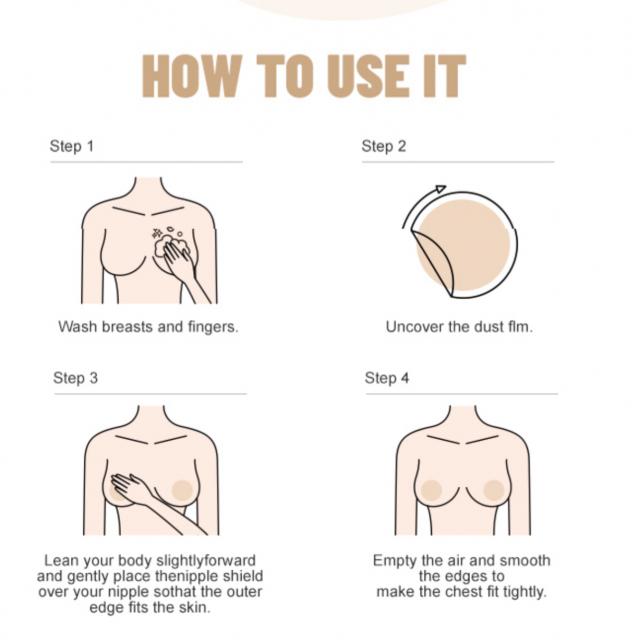 HOW TO USE IT

Step 1

Wash breasts and fingers.

Step 2

Uncover the dust flm.

Step 3

Lean your body slightlyforward and gently place thenipple shield over your nipple sothat the outer edge fits the skin.

Step 4

Empty the air and smooth the edges to make the chest fit tightly.