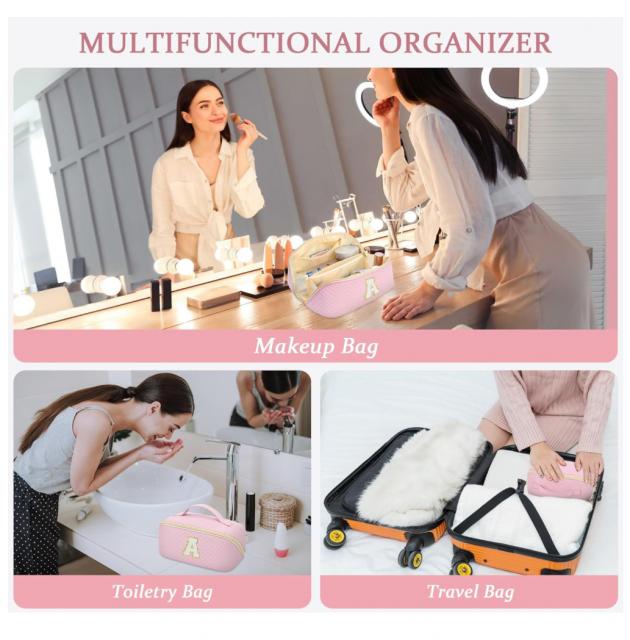 MULTIFUNCTIONAL ORGANIZER

A

Makeup Bag

A

Toiletry Bag

Travel Bag