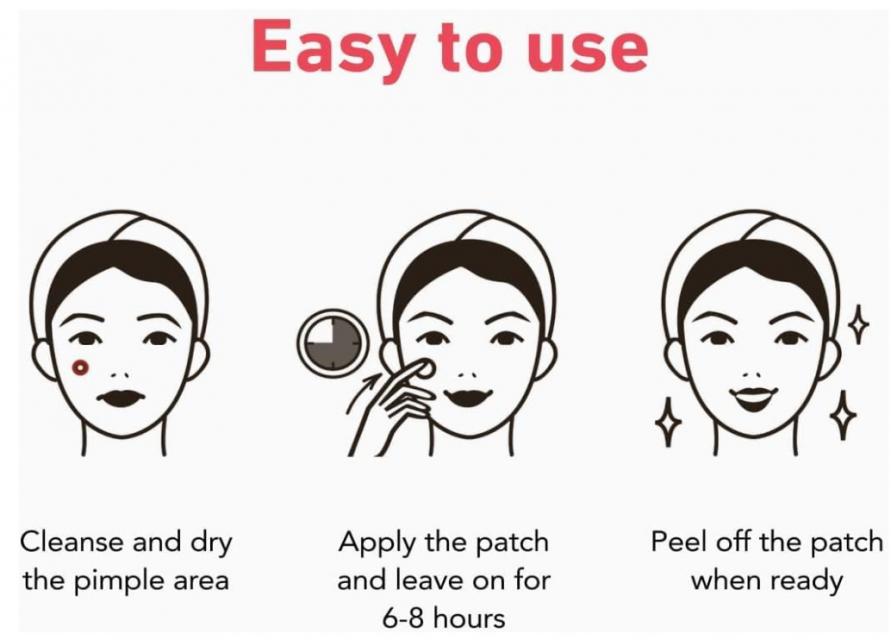 Easy to use

Cleanse and dry the pimple area

Apply the patch and leave on for 6-8 hours

Peel off the patch when ready