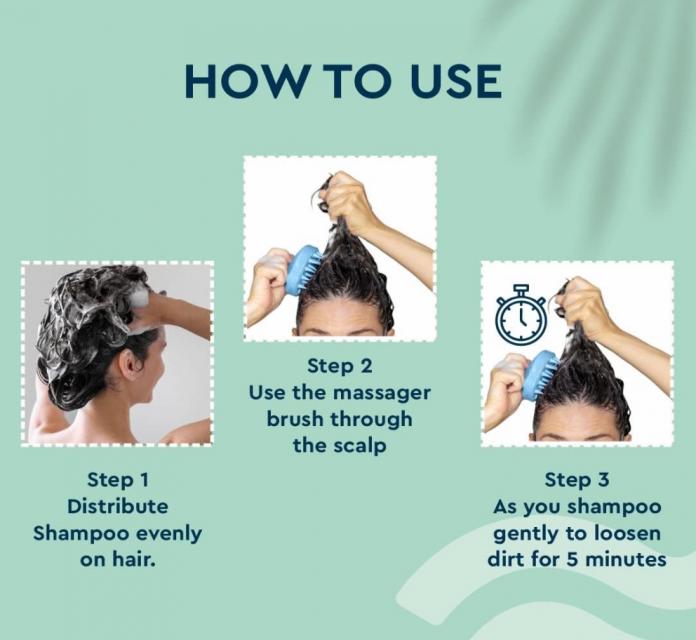 HOW TO USE

Step 1
Distribute Shampoo evenly on hair.

Step 2
Use the massager brush through the scalp

Step 3
As you shampoo gently to loosen dirt for 5 minutes