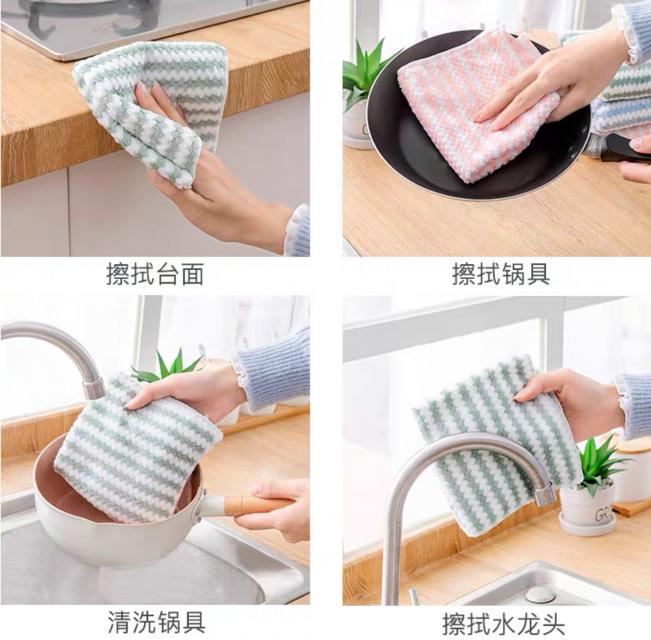 擦拭台面

擦拭锅具

清洗锅具

擦拭水龙头