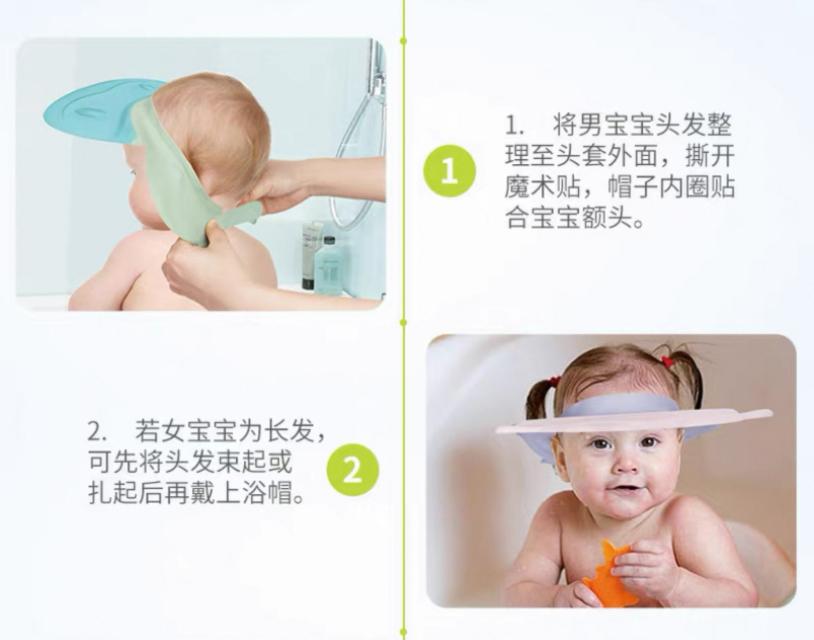 1

1. 将男宝宝头发整理至头套外面，撕开魔术贴，帽子内圈贴合宝宝额头。

2. 若女宝宝为长发，可先将头发束起或扎起后再戴上浴帽。

2