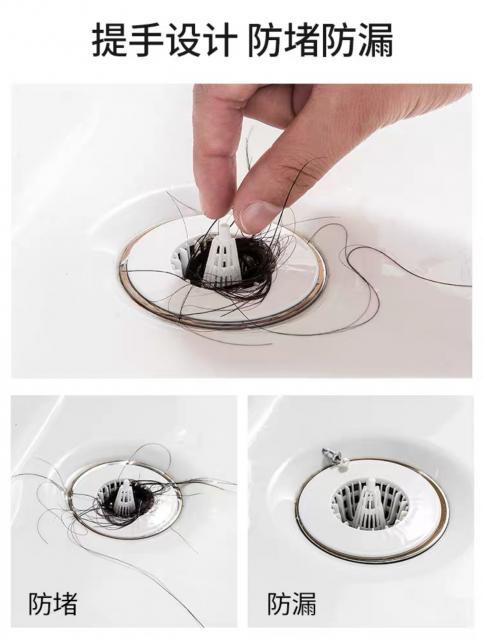 提手设计 防堵防漏

防堵

防漏