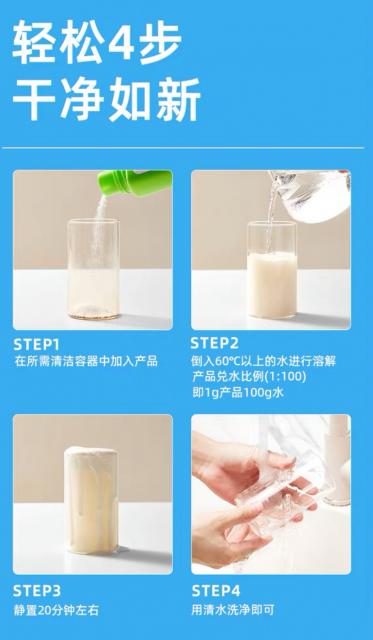 轻松4步
干净如新

STEP1
在所需清洁容器中加入产品

STEP2
倒入60℃以上的水进行溶解
产品兑水比例(1:100)
即1g产品100g水

STEP3
静置20分钟左右

STEP4
用清水洗净即可