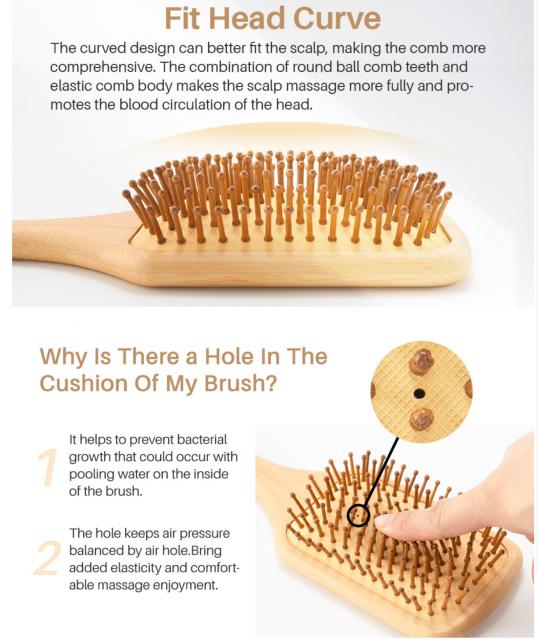 Fit Head Curve

The curved design can better fit the scalp, making the comb more comprehensive. The combination of round ball comb teeth and elastic comb body makes the scalp massage more fully and promotes the blood circulation of the head.

Why Is There a Hole In The Cushion Of My Brush?

1 It helps to prevent bacterial growth that could occur with pooling water on the inside of the brush.

2 The hole keeps air pressure balanced by air hole.Bring added elasticity and comfortable massage enjoyment.