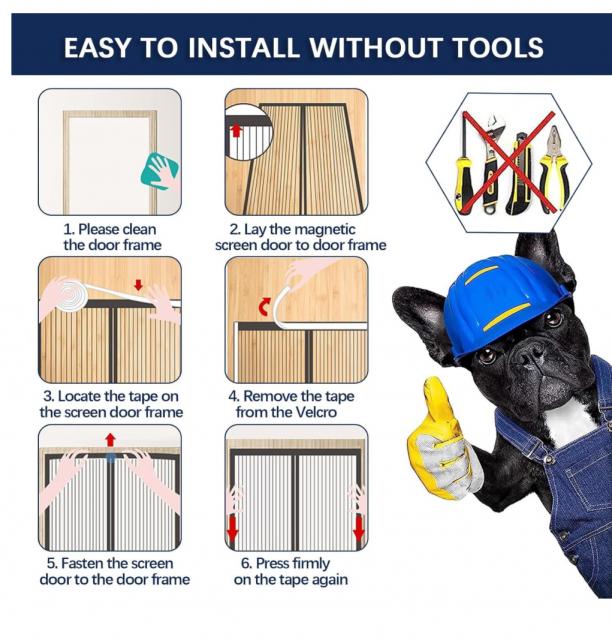 EASY TO INSTALL WITHOUT TOOLS

1. Please clean the door frame

2. Lay the magnetic screen door to door frame

3. Locate the tape on the screen door frame

4. Remove the tape from the Velcro

5. Fasten the screen door to the door frame

6. Press firmly on the tape again