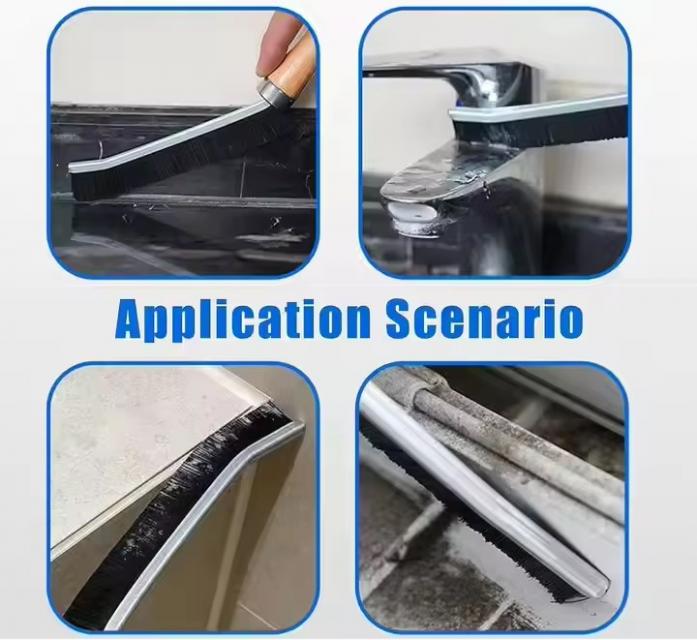 Application Scenario