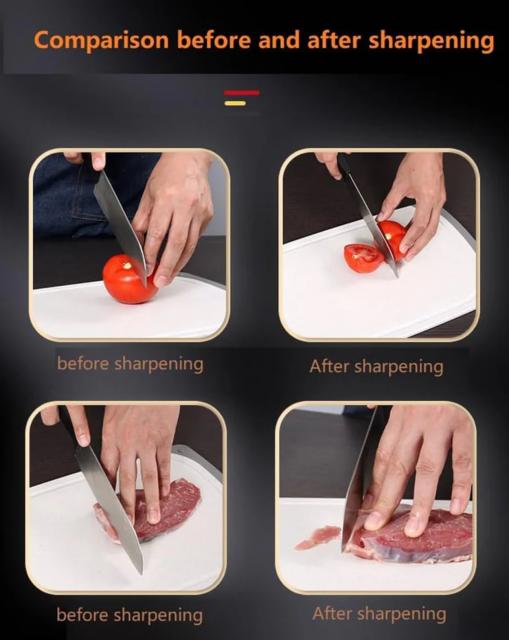 Comparison before and after sharpening

before sharpening

After sharpening

before sharpening

After sharpening