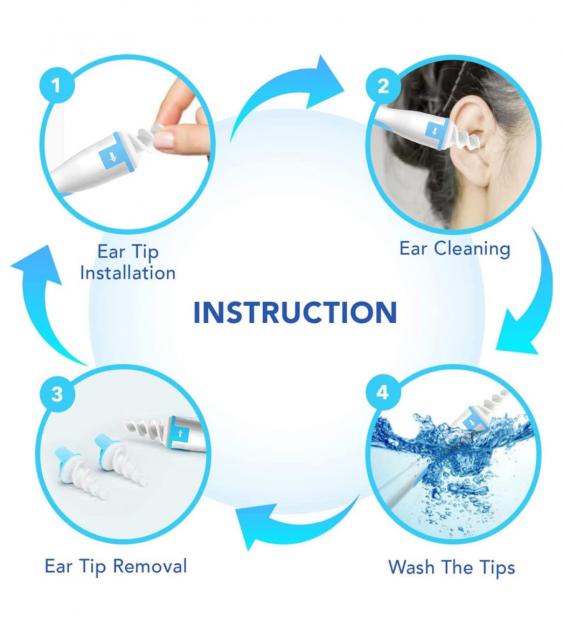 1

Ear Tip Installation

2

Ear Cleaning

INSTRUCTION

3

Ear Tip Removal

4

Wash The Tips