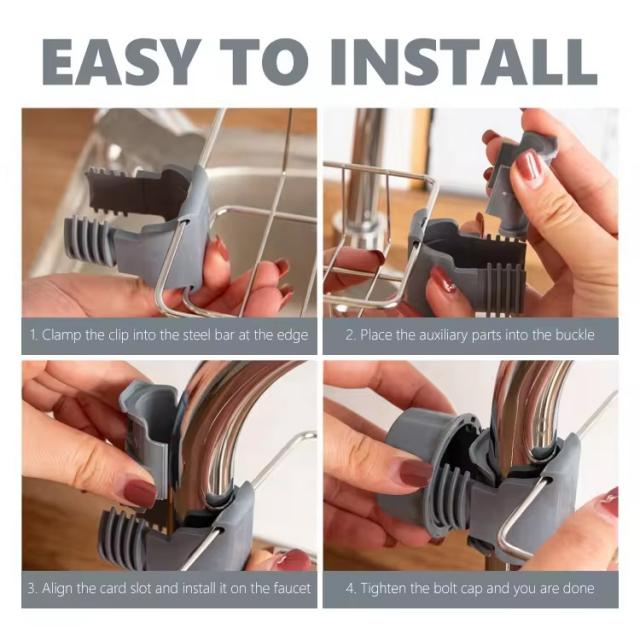 EASY TO INSTALL

1. Clamp the clip into the steel bar at the edge

2. Place the auxiliary parts into the buckle

3. Align the card slot and install it on the faucet

4. Tighten the bolt cap and you are done