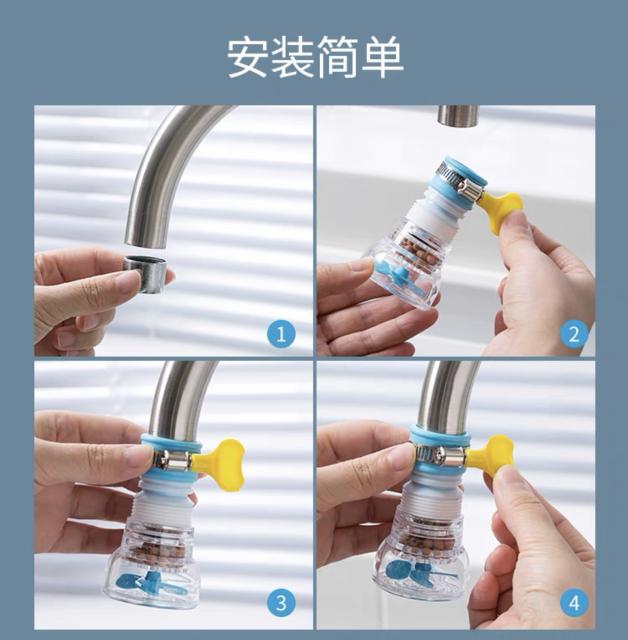 安装简单

1

2

3

4