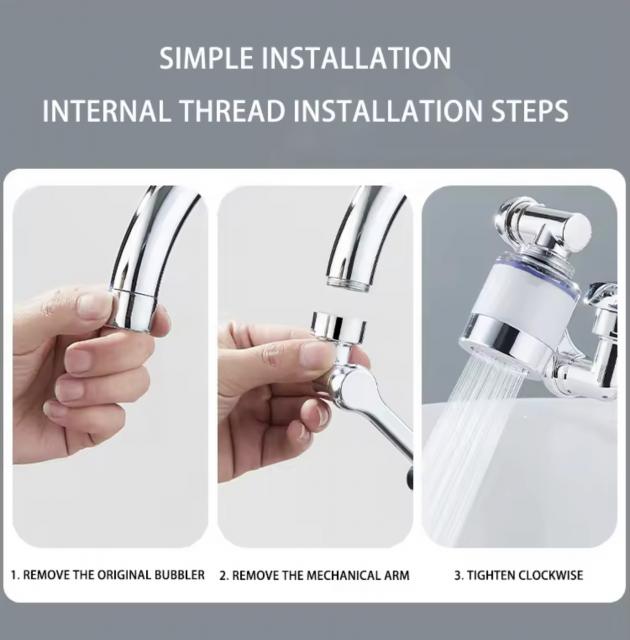 SIMPLE INSTALLATION

INTERNAL THREAD INSTALLATION STEPS

1. REMOVE THE ORIGINAL BUBBLER

2. REMOVE THE MECHANICAL ARM

3. TIGHTEN CLOCKWISE