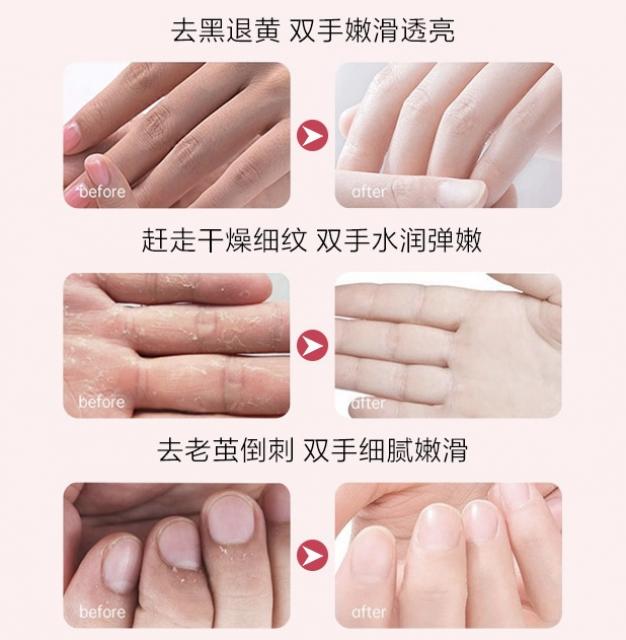 去黑退黄 双手嫩滑透亮

before

after

赶走干燥细纹 双手水润弹嫩

before

after

去老茧倒刺 双手细腻嫩滑

before

after